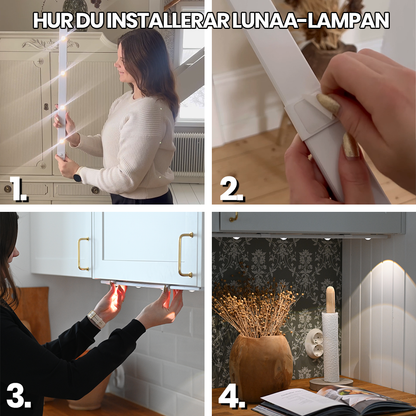 HUR DU INSTALLERAR LUNAA-LAMPAN

1.

2.

3.

4.